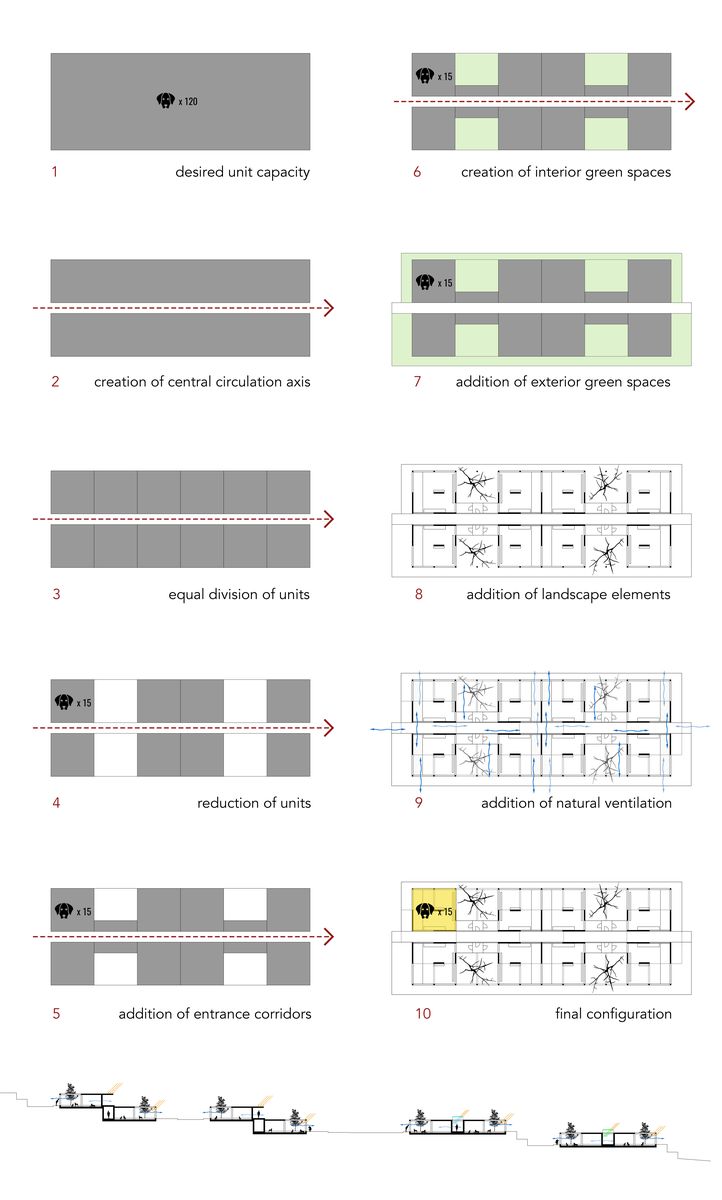 x 120

1 desired unit capacity

2 creation of central circulation axis

3 equal division of units

x 15

4 reduction of units

x 15

5 addition of entrance corridors

x 15

6 creation of interior green spaces

x 15

7 addition of exterior green spaces

8 addition of landscape elements

9 addition of natural ventilation

x 15

10 final configuration