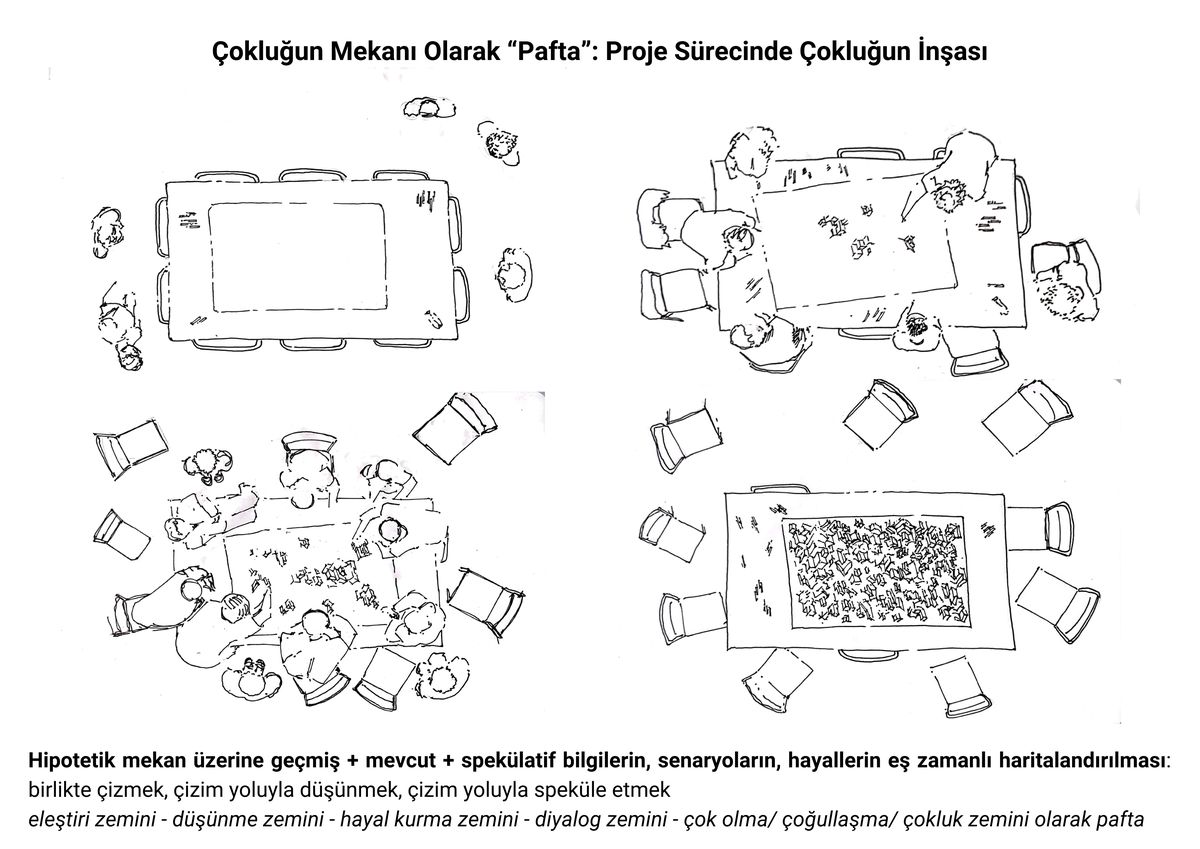 Çokluğun Mekanı Olarak “Pafta”: Proje Sürecinde Çokluğun İnşası

Hipotetik mekan üzerine geçmiş + mevcut + spekülatif bilgilerin, senaryoların, hayallerin eş zamanlı haritalandırılması: birlikte çizmek, çizim yoluyla düşünmek, çizim yoluyla speküle etmek
eleştiri zemini - düşünme zemini - hayal kurma zemini - diyalog zemini - çok olma/ çoğullaşma/ çokluk zemini olarak pafta