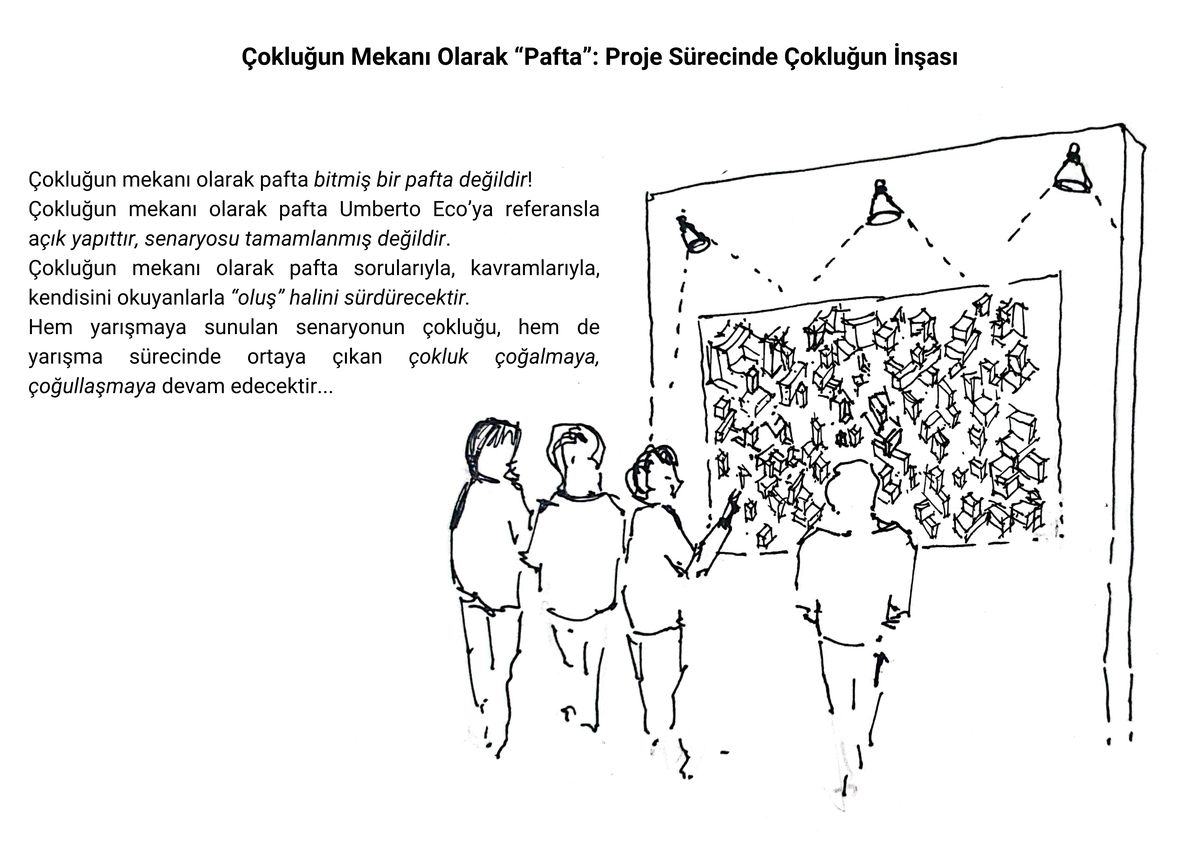 Çokluğun Mekanı Olarak “Pafta”: Proje Sürecinde Çokluğun İnşası

Çokluğun mekanı olarak pafta bitmiş bir pafta değildir!
Çokluğun mekanı olarak pafta Umberto Eco’ya referansla açık yapıttır, senaryosu tamamlanmış değildir.
Çokluğun mekanı olarak pafta sorularıyla, kavramlarıyla, kendisini okuyanlarla “oluş” halini sürdürecektir.
Hem yarışmaya sunulan senaryonun çokluğu, hem de yarışma sürecinde ortaya çıkan çokluk çoğalmaya, çoğullaşmaya devam edecektir...